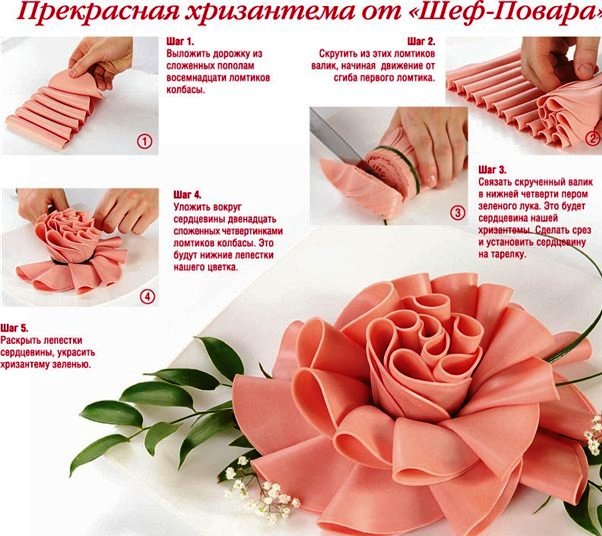 Прекрасная хризантема от «Шеф-Повара»

Шаг 1.
Выложить дорожку из сложенных пополам восемнадцати ломтиков колбасы.

1

Шаг 2.
Скрутить из этих ломтиков валик, начиная движение от сгиба первого ломтика.

2

3

Шаг 3.
Связать скрученный валик в нижней четверти пером зеленого лука. Это будет сердцевина нашей хризантемы. Сделать срез и установить сердцевину на тарелку.

Шаг 4.
Уложить вокруг сердцевины двенадцать сложенных четвертинками ломтиков колбасы. Это будут нижние лепестки нашего цветка.

4

Шаг 5.
Раскрыть лепестки сердцевины, украсить хризантему зеленью.